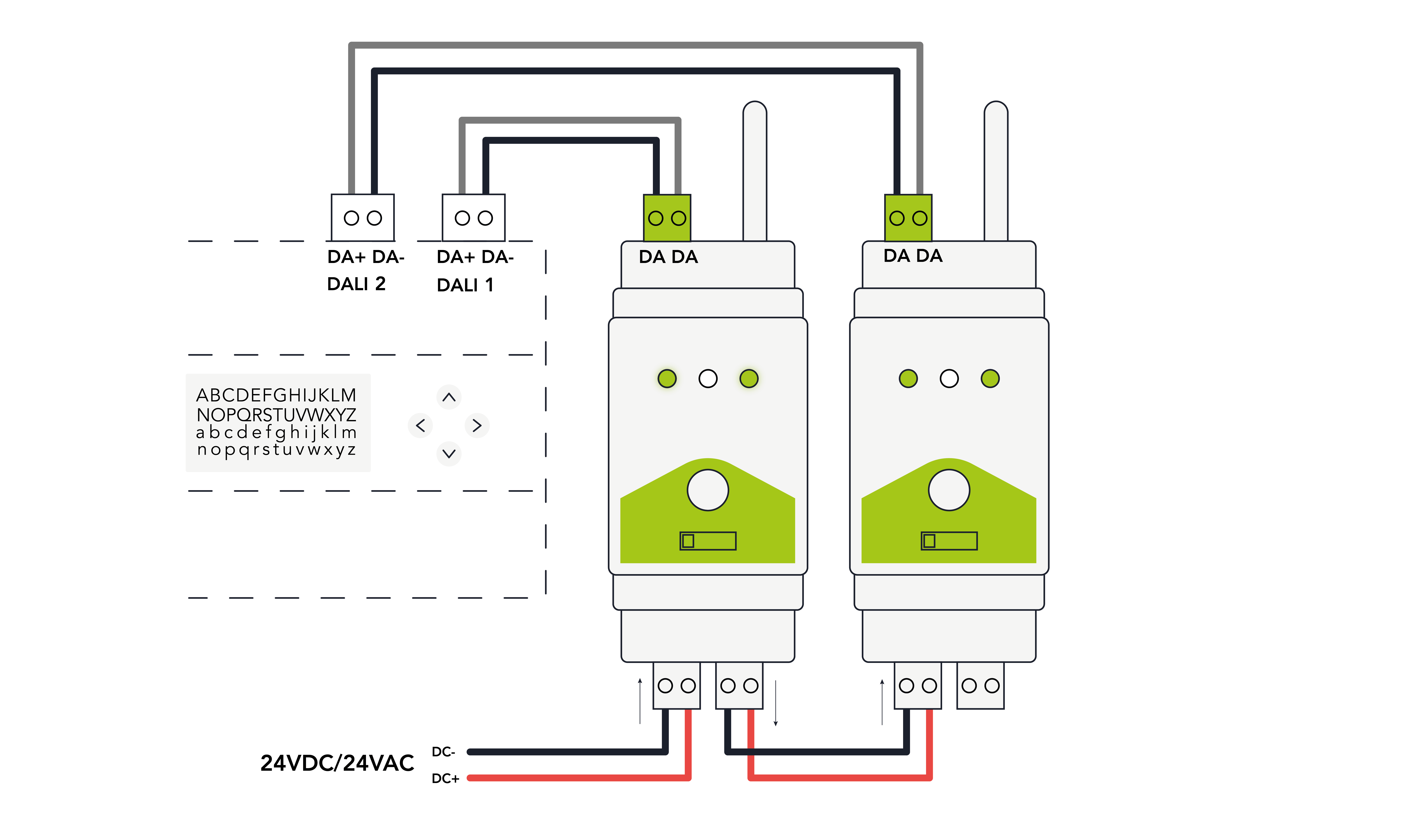 DA+ DA-
DALI 2

DA+ DA-
DALI 1

DA DA

DA DA

ABCDEFGHIJKLM
NOPQRSTUVWXYZ
abcdefghijklm
nopqrstuvwxyz

24VDC/24VAC
DC-
DC+