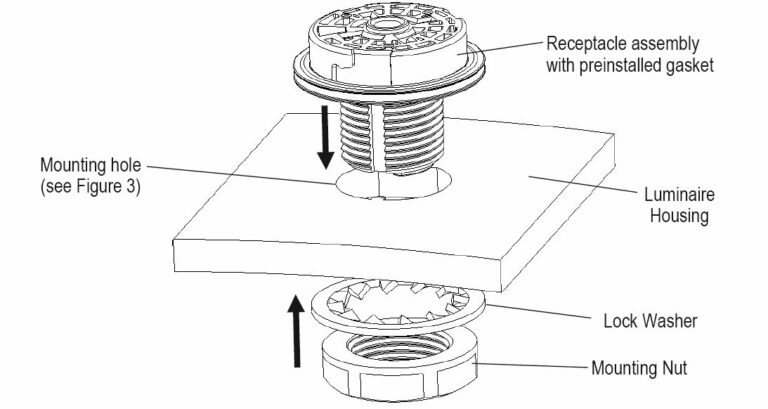 Receptacle assembly with preinstalled gasket

Mounting hole (see Figure 3)

Luminaire Housing

Lock Washer

Mounting Nut